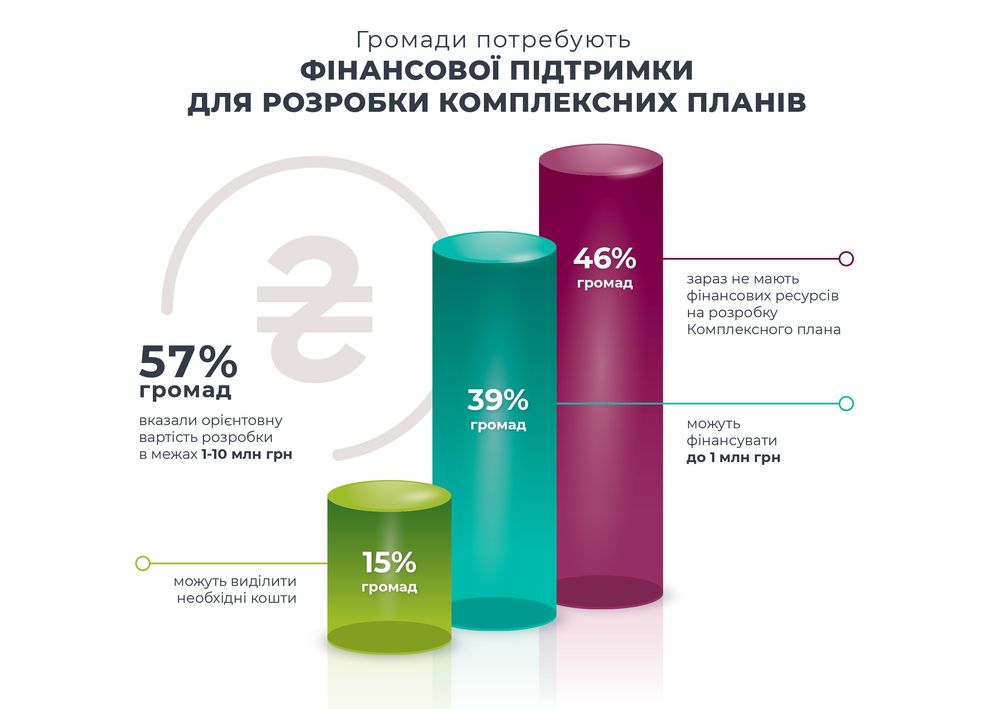 Громади потребують
ФІНАНСОВОЇ ПІДТРИМКИ
ДЛЯ РОЗРОБКИ КОМПЛЕКСНИХ ПЛАНІВ

₴

57%
громад
вказали орієнтовну вартість розробки в межах 1-10 млн грн

46%
громад

зараз не мають фінансових ресурсів на розробку Комплексного плана

39%
громад

можуть фінансувати до 1 млн грн

15%
громад

можуть виділити необхідні кошти